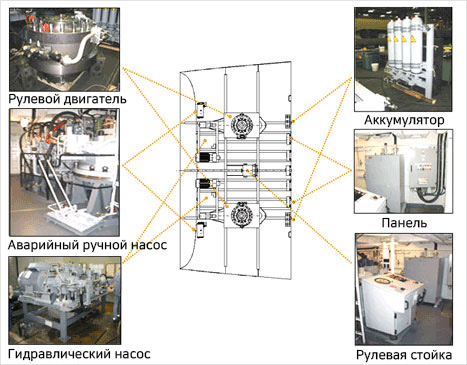 Рулевой двигатель

Аварийный ручной насос

Гидравлический насос

Аккумулятор

Панель

Рулевая стойка